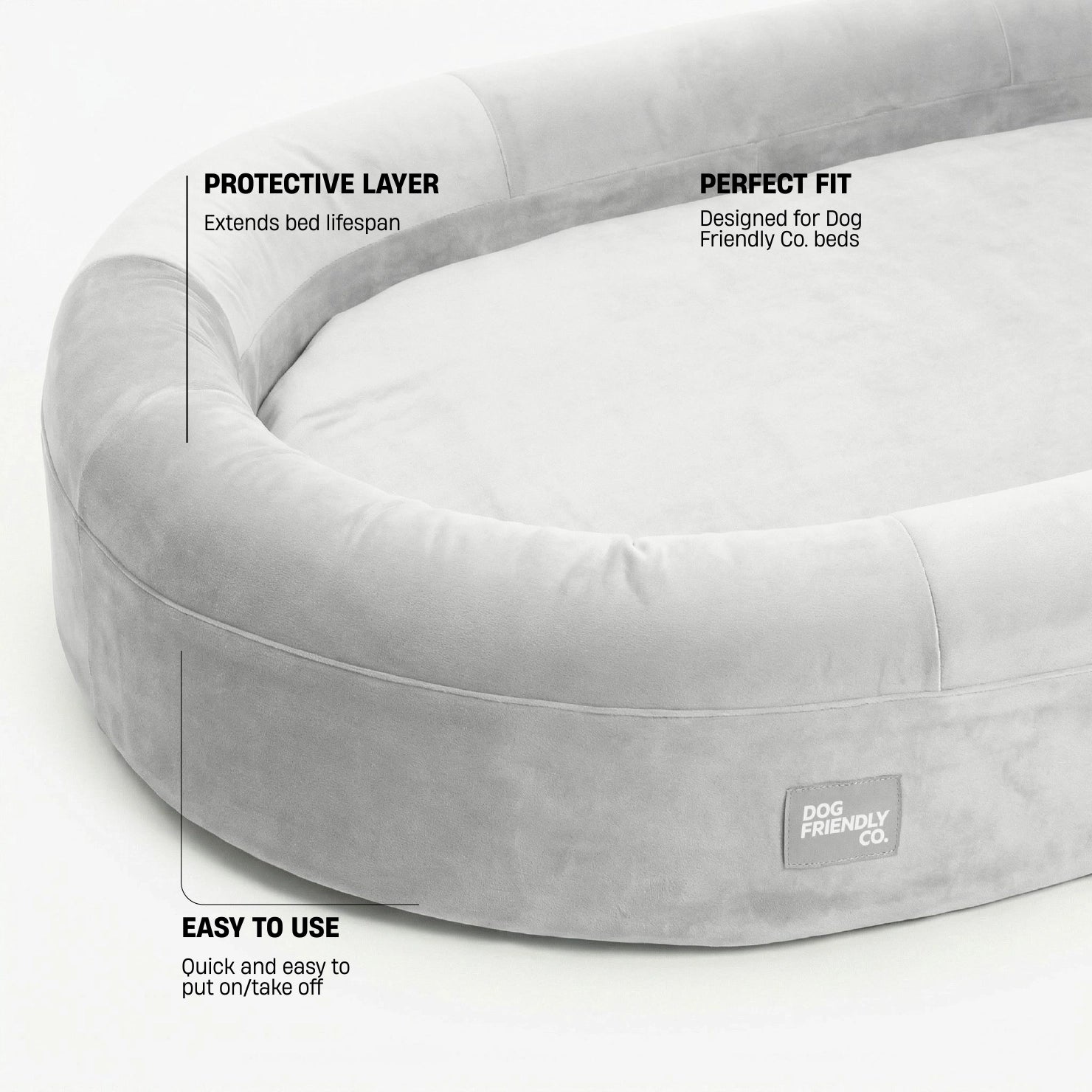 PROTECTIVE LAYER
Extends bed lifespan

PERFECT FIT
Designed for Dog Friendly Co. beds

DOG FRIENDLY CO.

EASY TO USE
Quick and easy to put on/take off